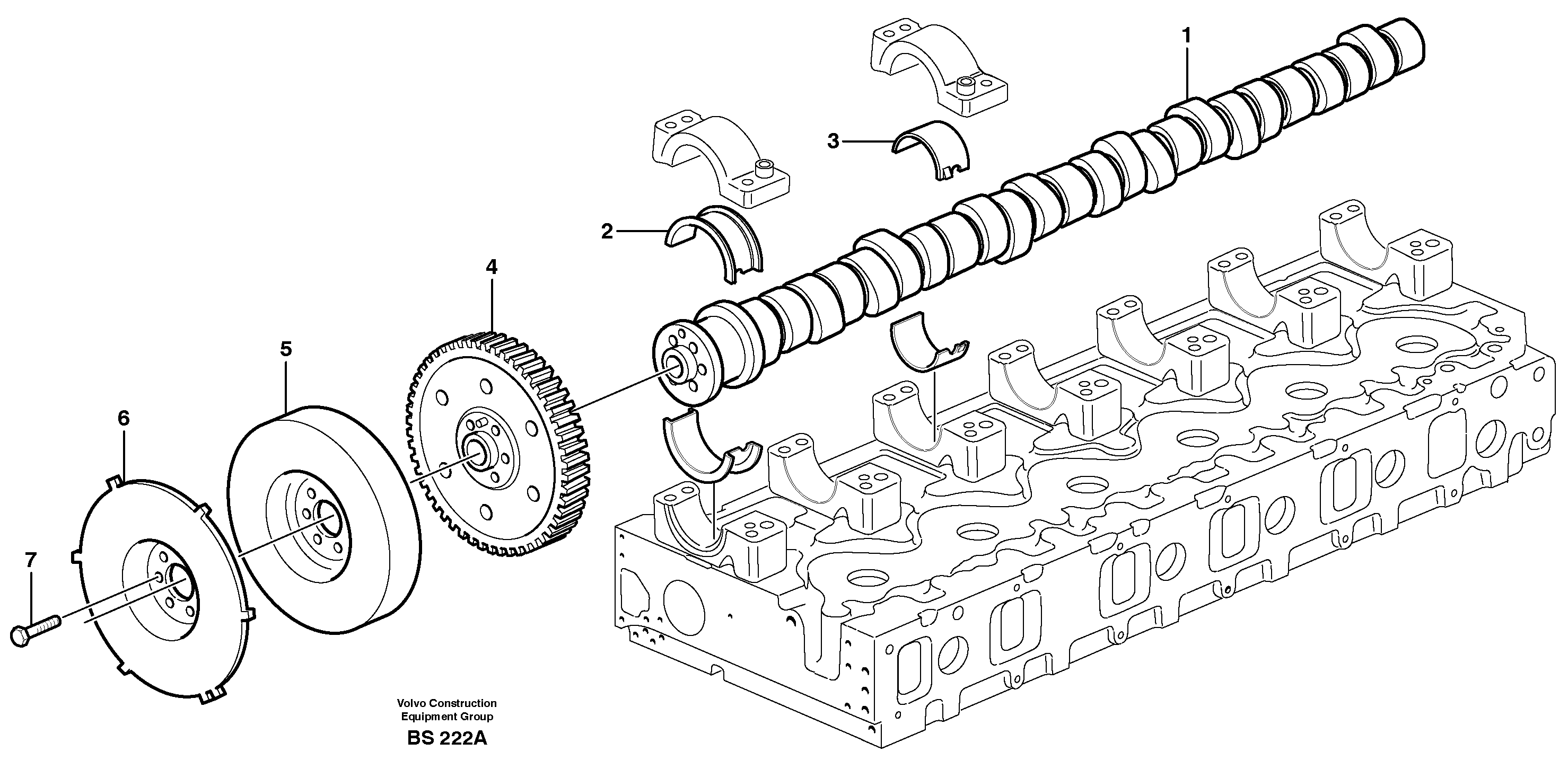 1

3

2

4

5

6

7

Volvo Construction
Equipment Group

BS 222A