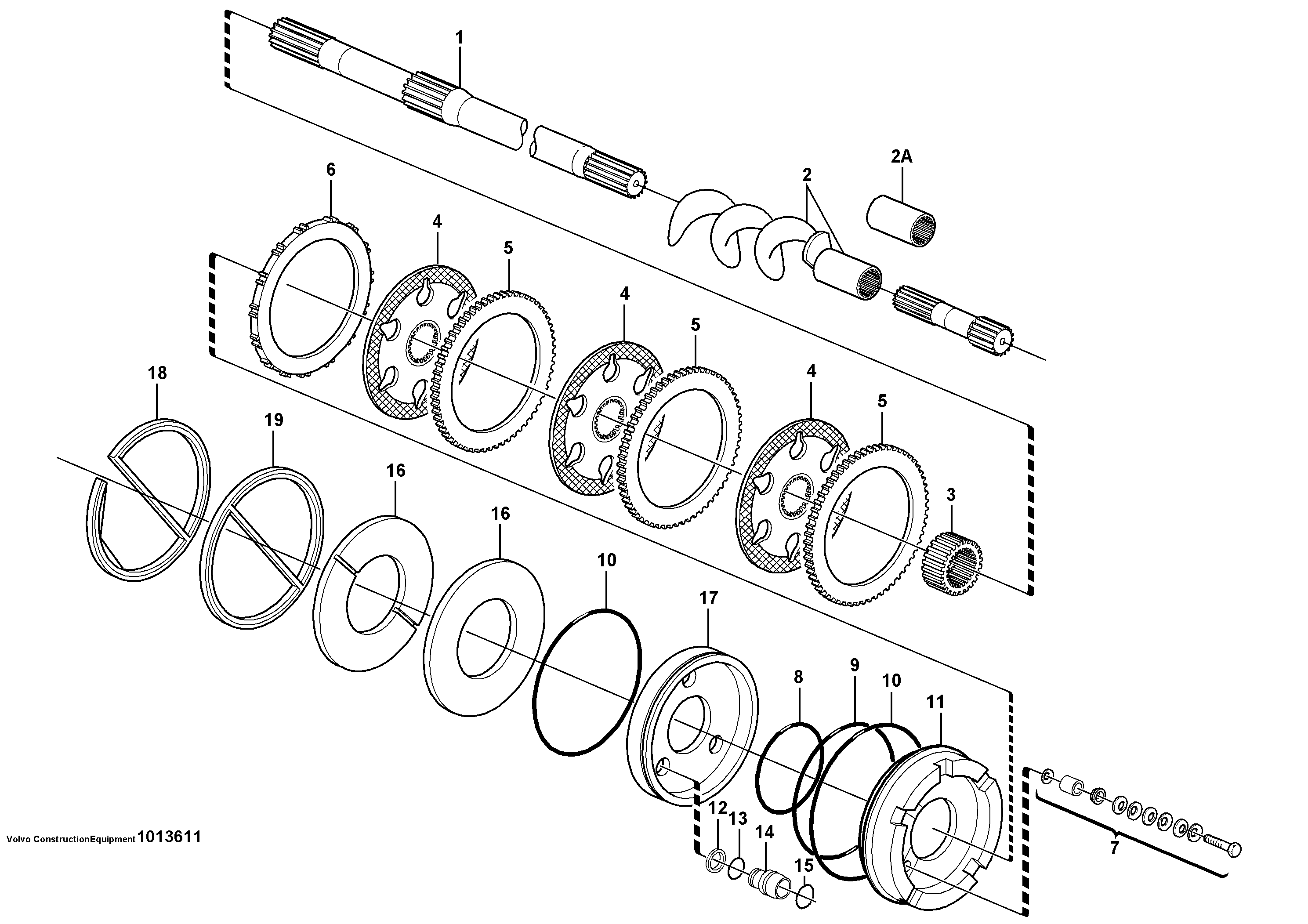 1
2A
2
6
4
5
4
5
4
5
3
18
19
16
16
10
17
8
9
10
11
12
13
14
15
7
Volvo ConstructionEquipment 1013611