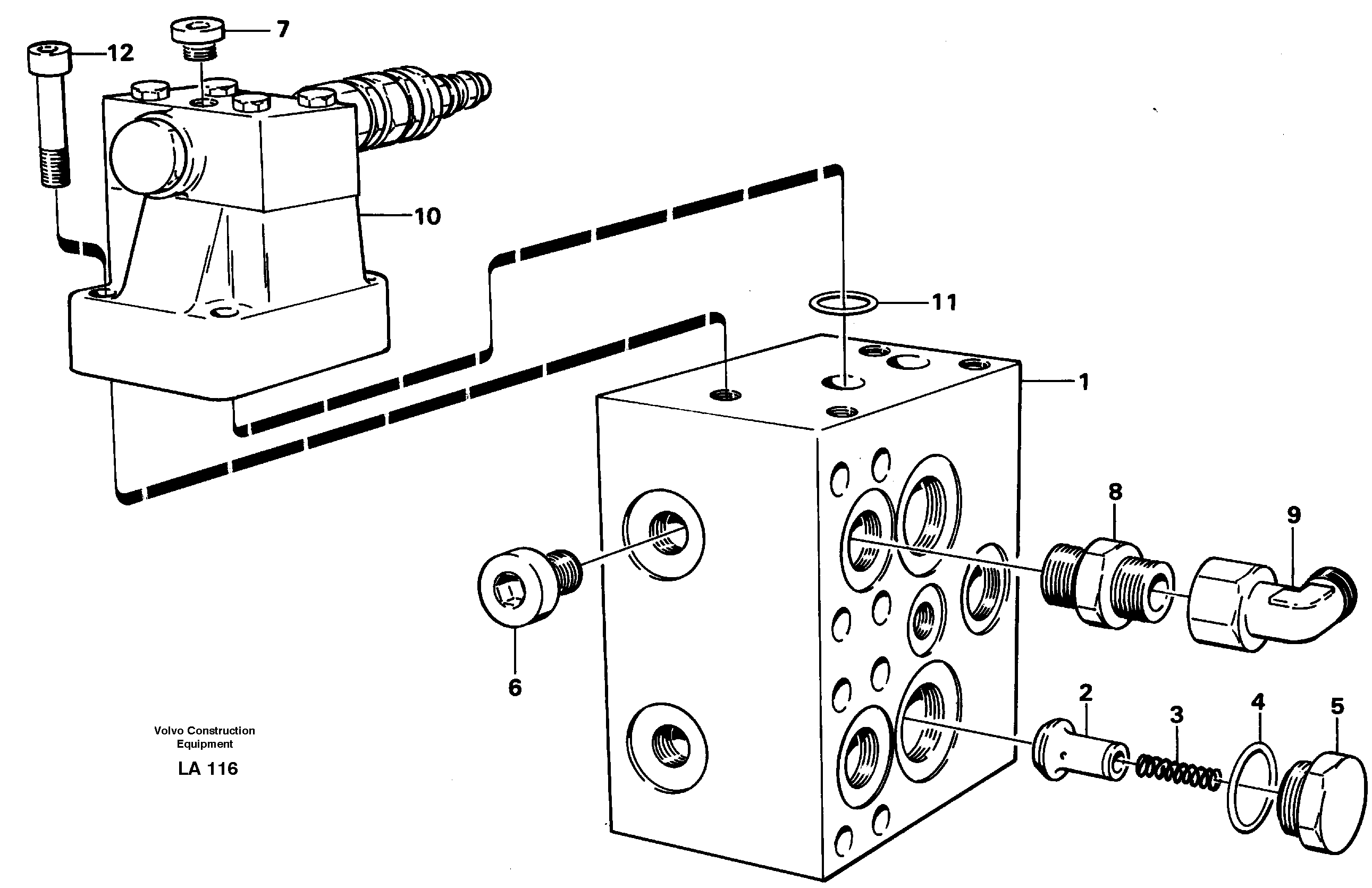 7
12
10
11
1
8
9
6
2
3
4
5
Volvo Construction Equipment
LA 116