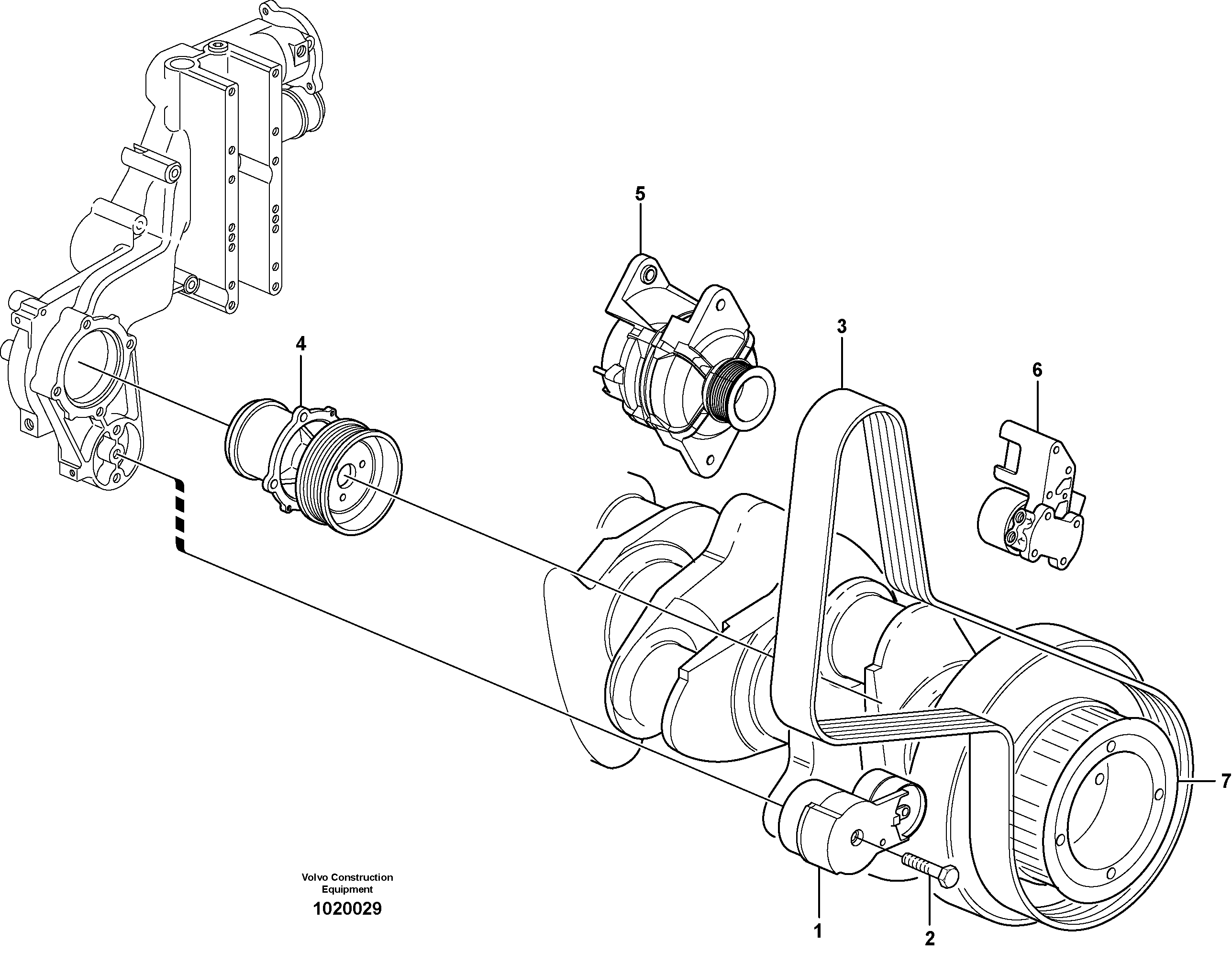 5

3

4

6

7

Volvo Construction Equipment

1020029

1

2