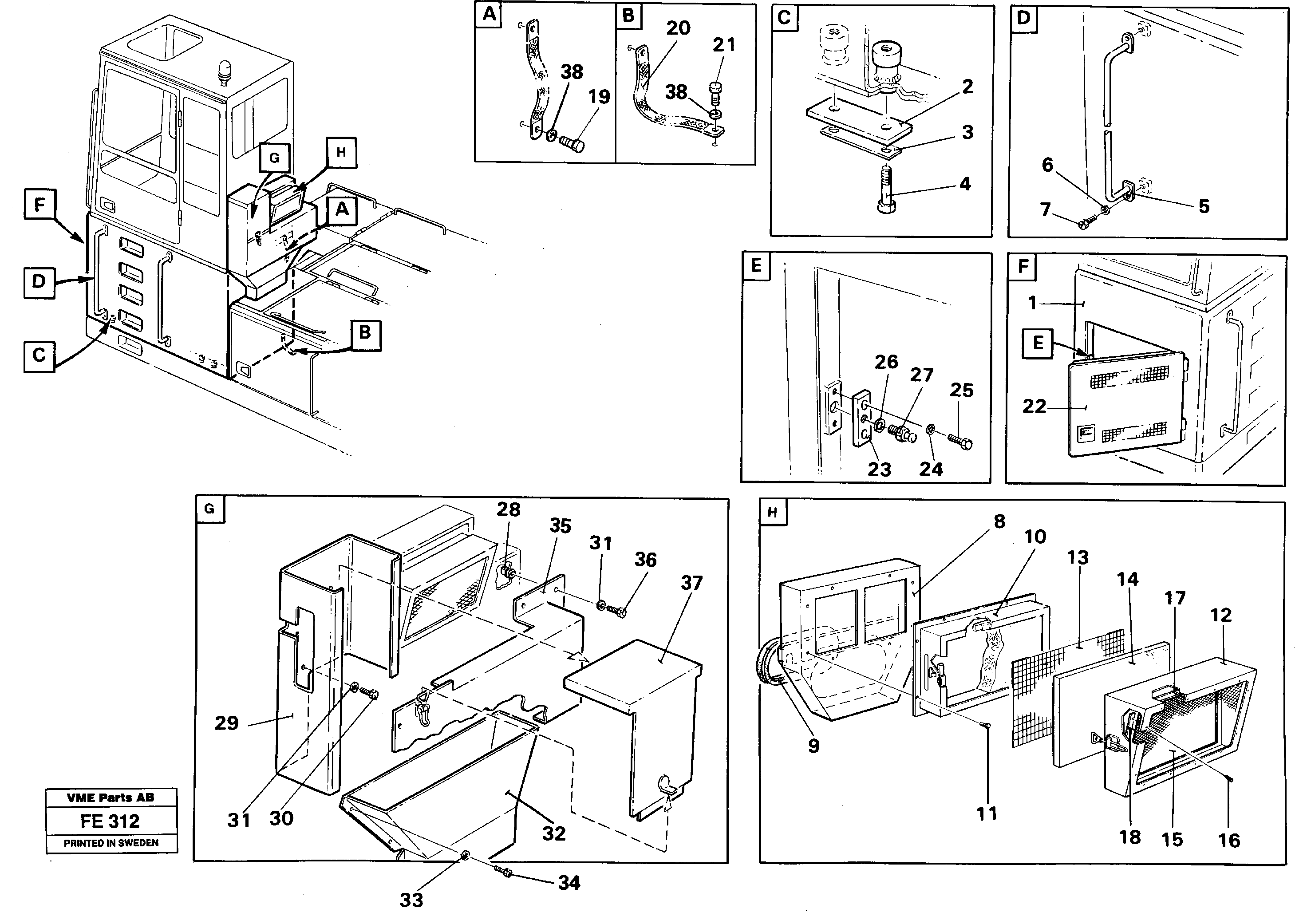 F
D
C
G
H
A
B

A
38
19

B
20
21
38

C
2
3
4

D
6
7
5

E
26
27
25
23
24

F
1
E
22

G
28
35
31
36
37
29
31
30
32
33
34

H
8
10
13
14
17
12
9
11
18
15
16

VME Parts AB
FE 312
PRINTED IN SWEDEN