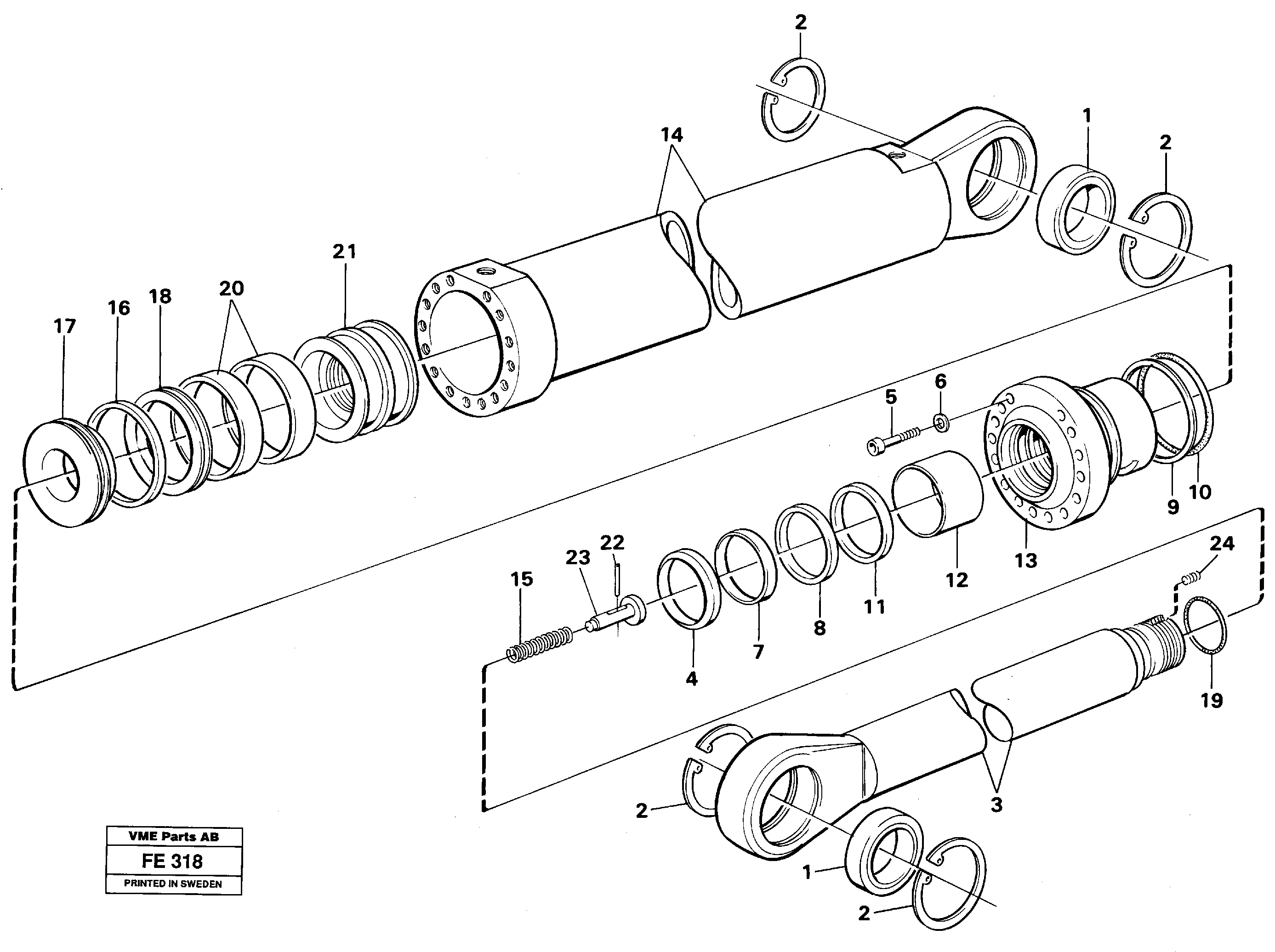 2
14
1
2
21
20
18
16
17
5
6
9
10
13
12
11
8
7
4
22
23
15
24
19
3
2
1
2

VME Parts AB
FE 318
PRINTED IN SWEDEN