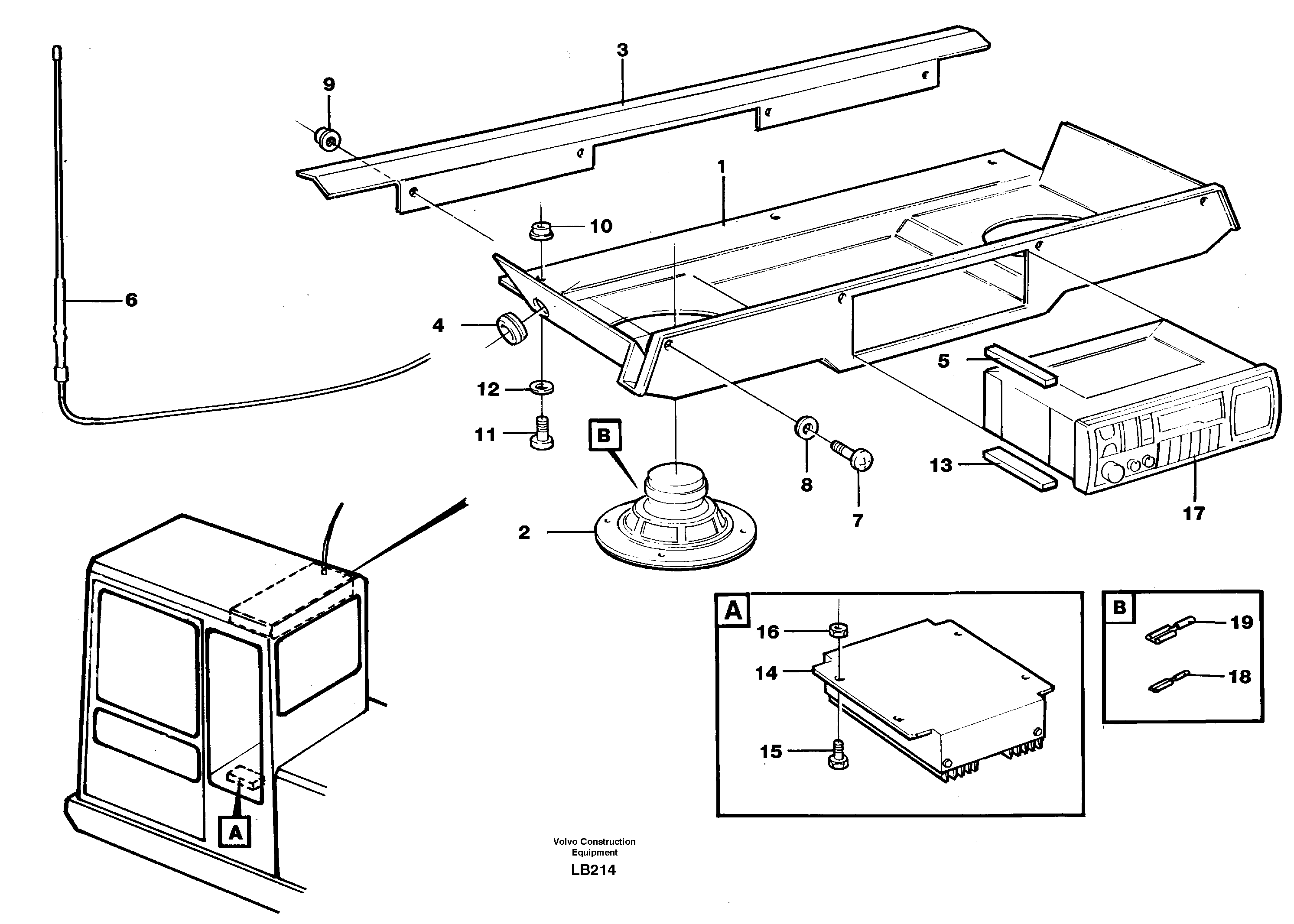 3
9
1
10
6
4
5
12
11
B
8
7
13
17
2
A
16
14
15
B
19
18
A
Volvo Construction Equipment
LB214