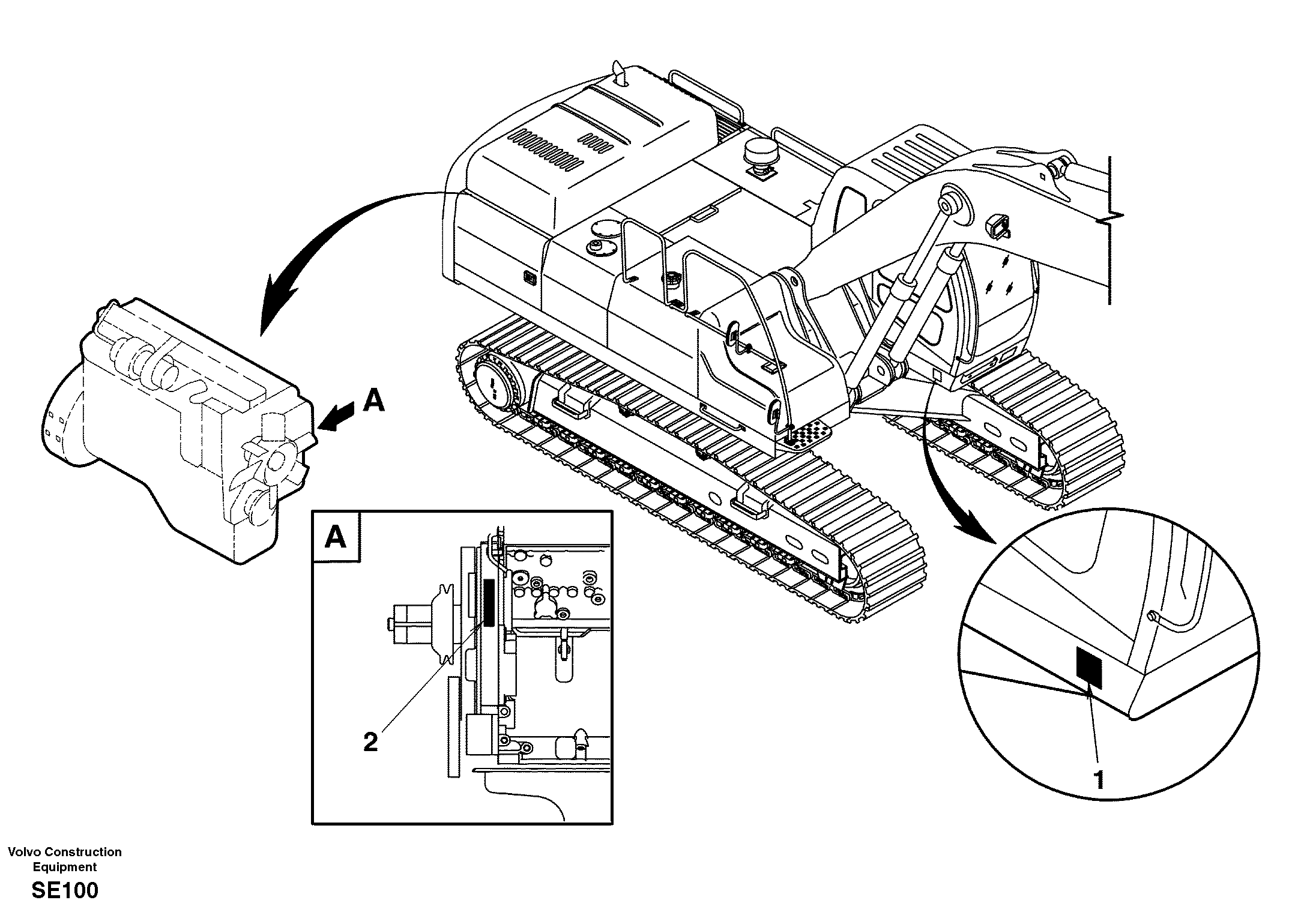 A

A

2

1

Volvo Construction Equipment

SE100