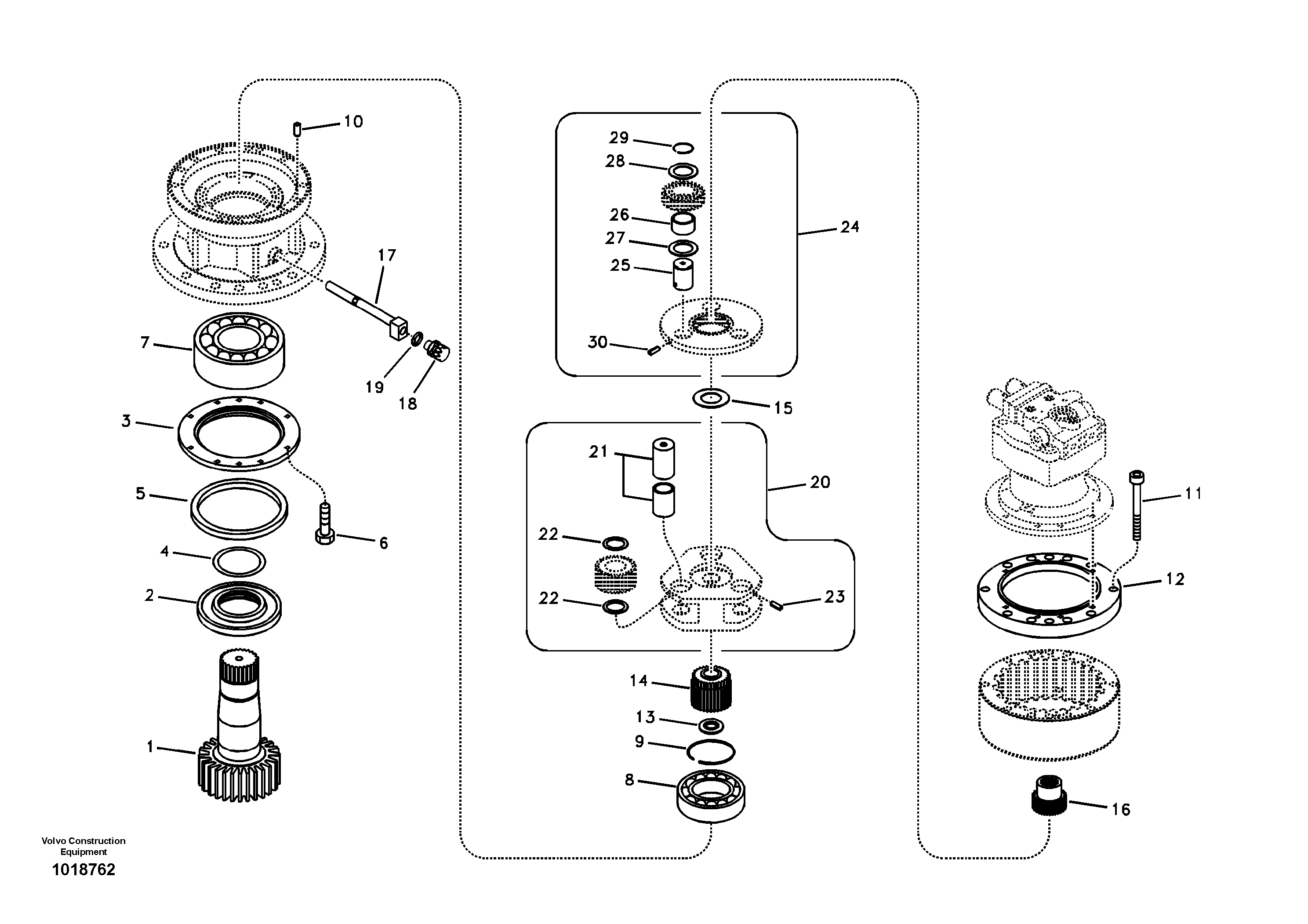 10
17
7
19
18
3
5
6
4
2
1
29
28
26
27
25
24
30
15
21
20
22
22
23
14
13
9
8
11
12
16
Volvo Construction Equipment
1018762