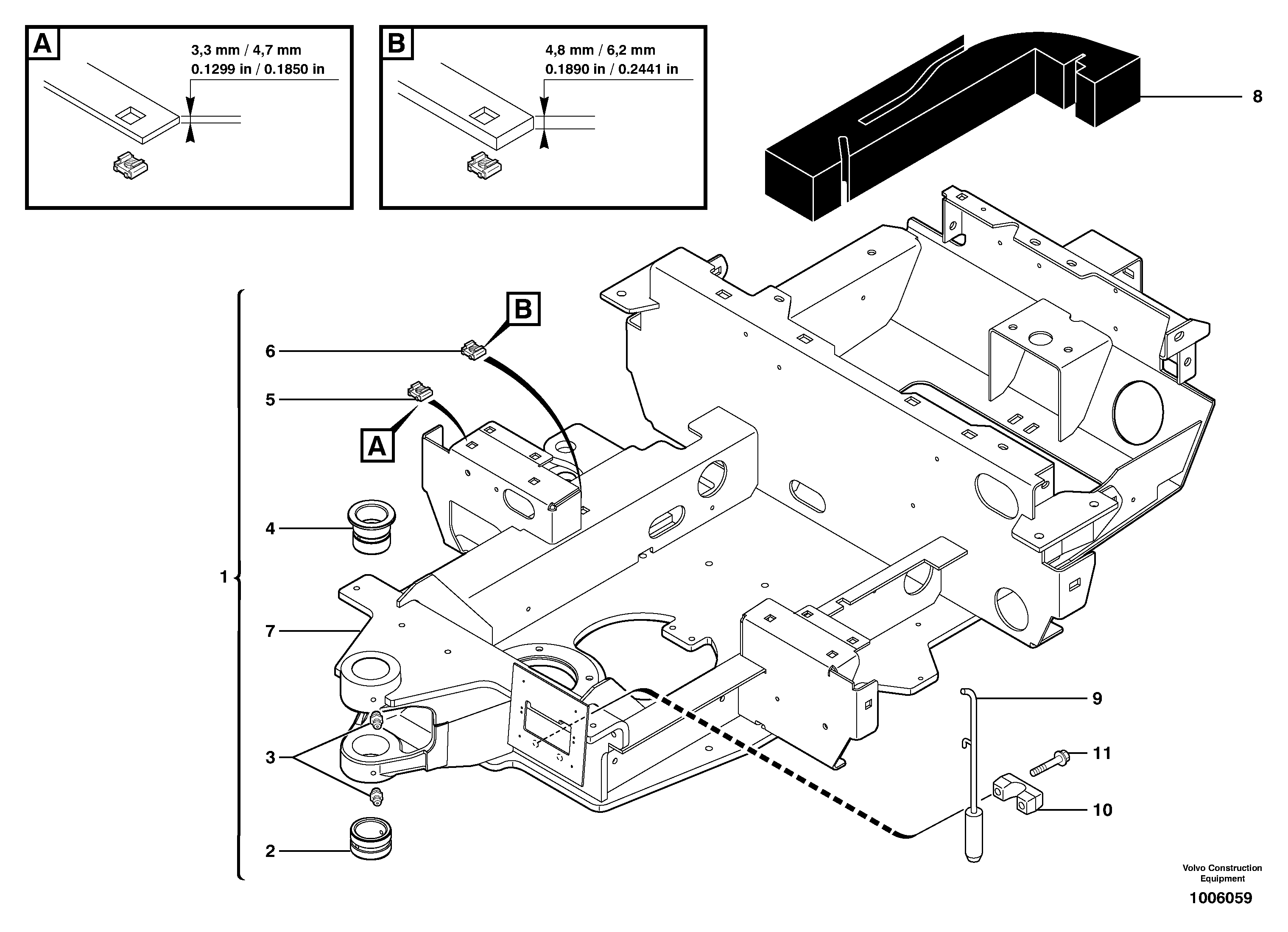 A
3,3 mm / 4,7 mm
0.1299 in / 0.1850 in

B
4,8 mm / 6,2 mm
0.1890 in / 0.2441 in

8

B
6
5
A
4
1
7
3
2

9
11
10

Volvo Construction Equipment
1006059