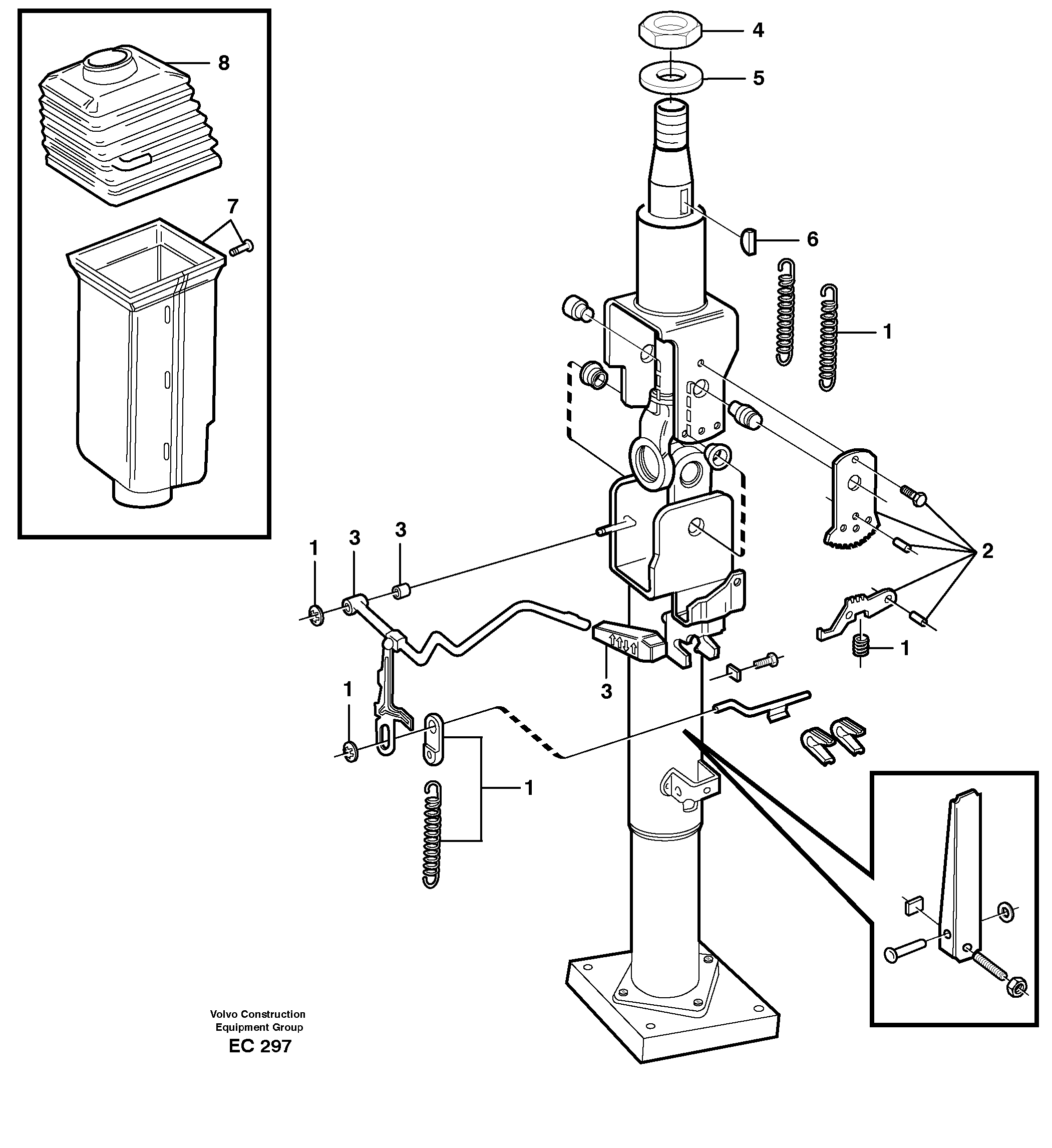 8
7
4
5
6
1
2
1
3
3
1
3
1
1

Volvo Construction
Equipment Group
EC 297