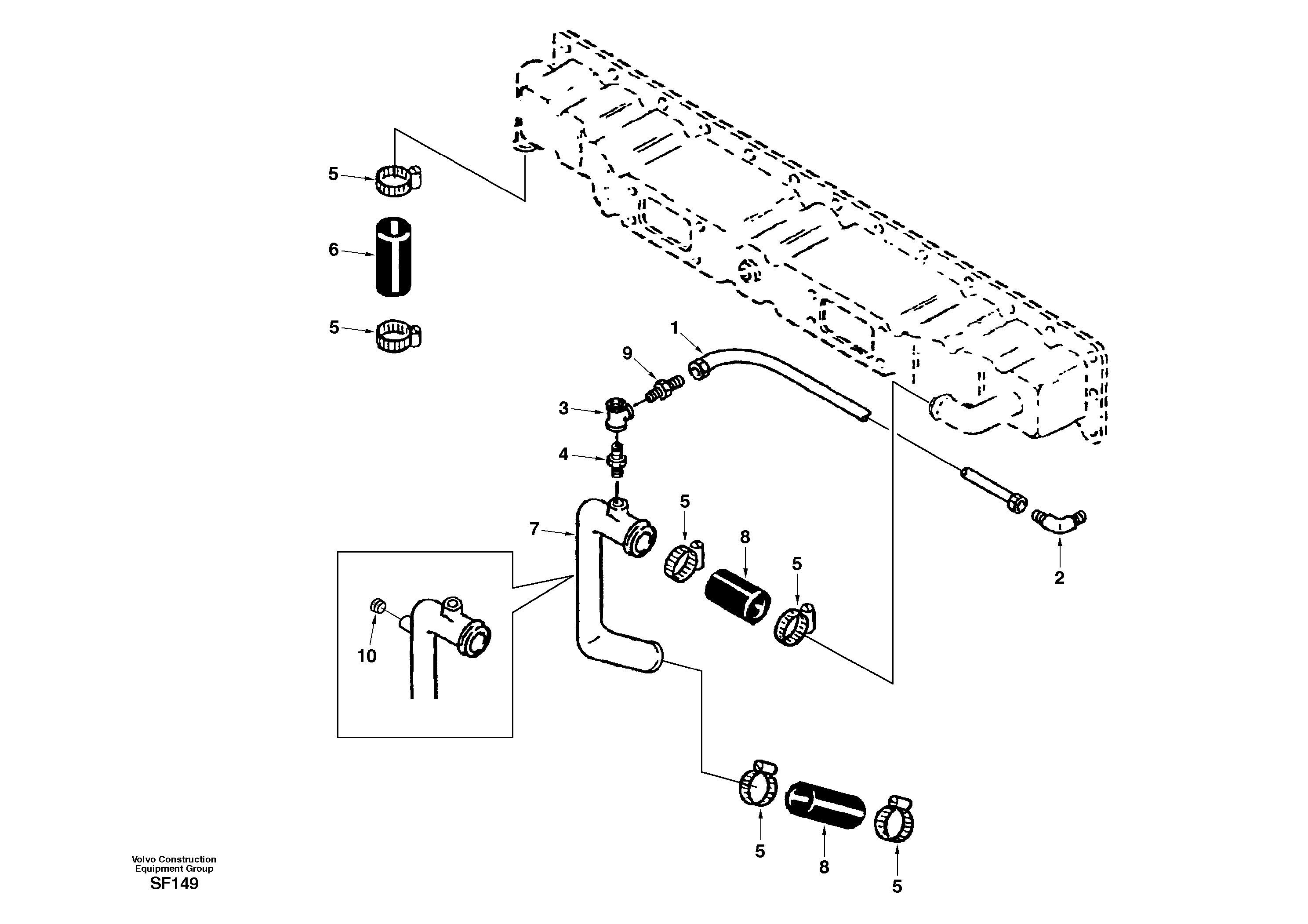 5
6
5
1
9
3
4
5
7
8
5
2
10
5
8
5
Volvo Construction
Equipment Group
SF149