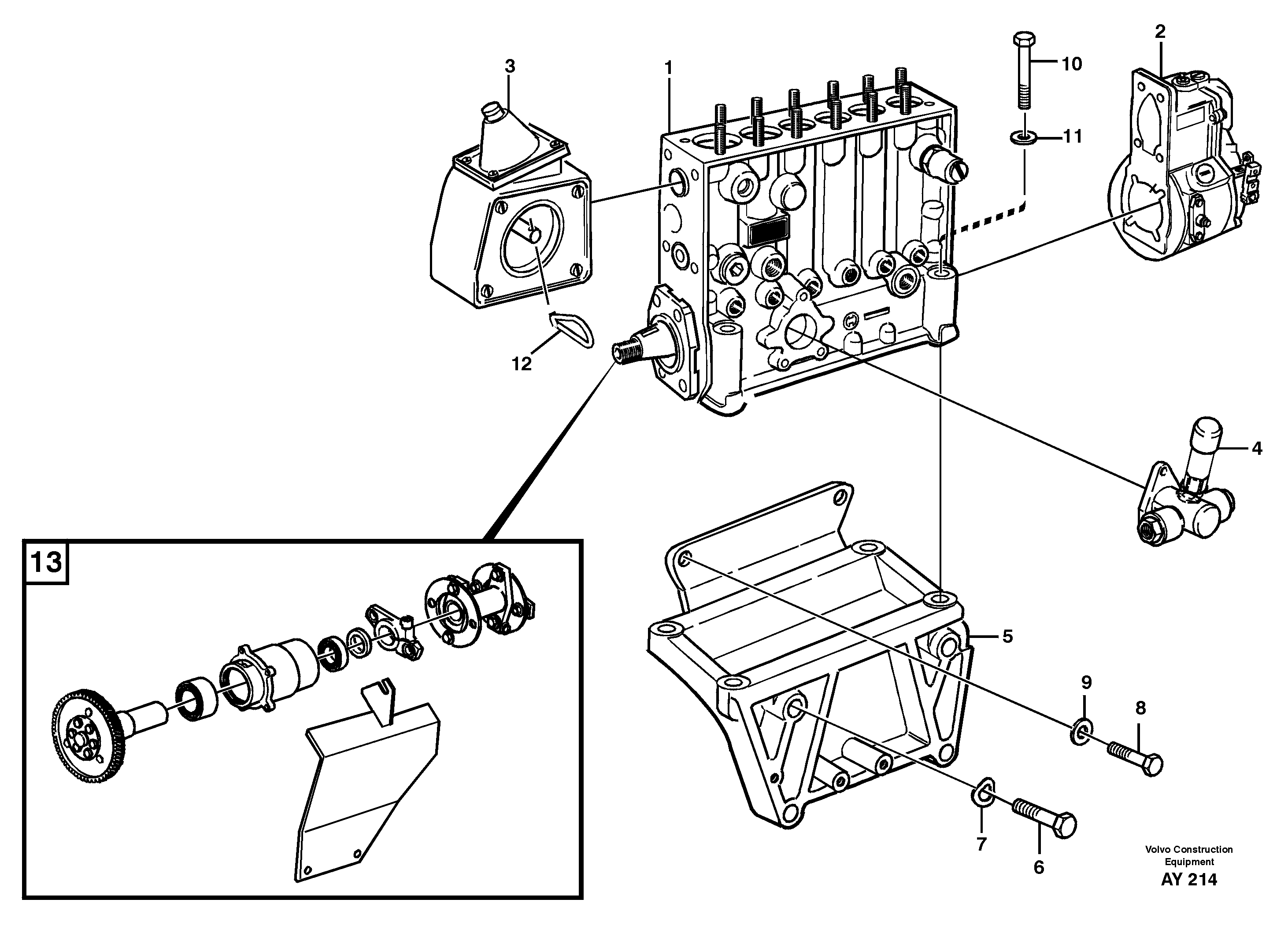 3
1
10
2
11
12
4
13
5
9
8
7
6
Volvo Construction Equipment
AY 214